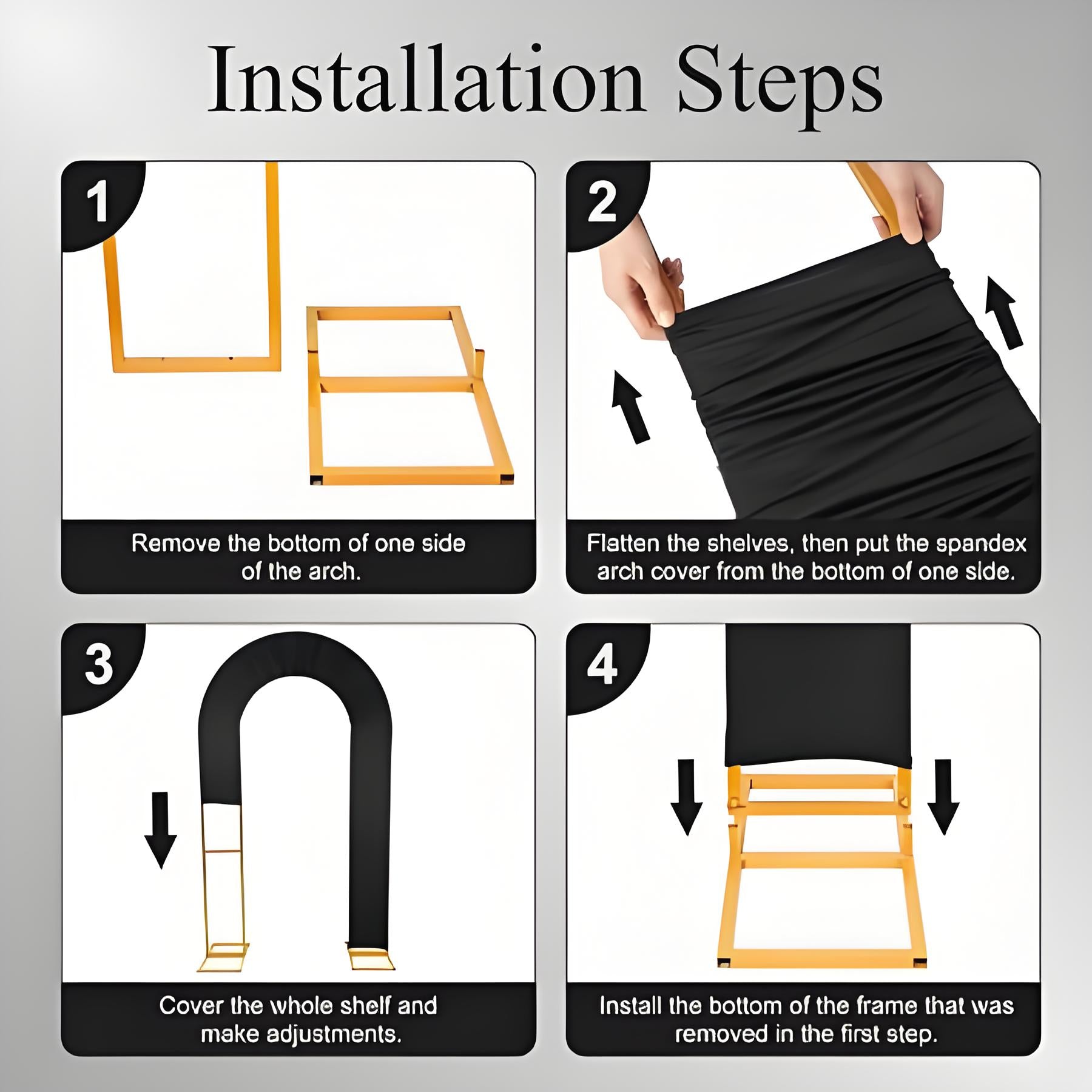 Installation Steps

1

Remove the bottom of one side of the arch.

2

Flatten the shelves, then put the spandex arch cover from the bottom of one side.

3

Cover the whole shelf and make adjustments.

4

Install the bottom of the frame that was removed in the first step.